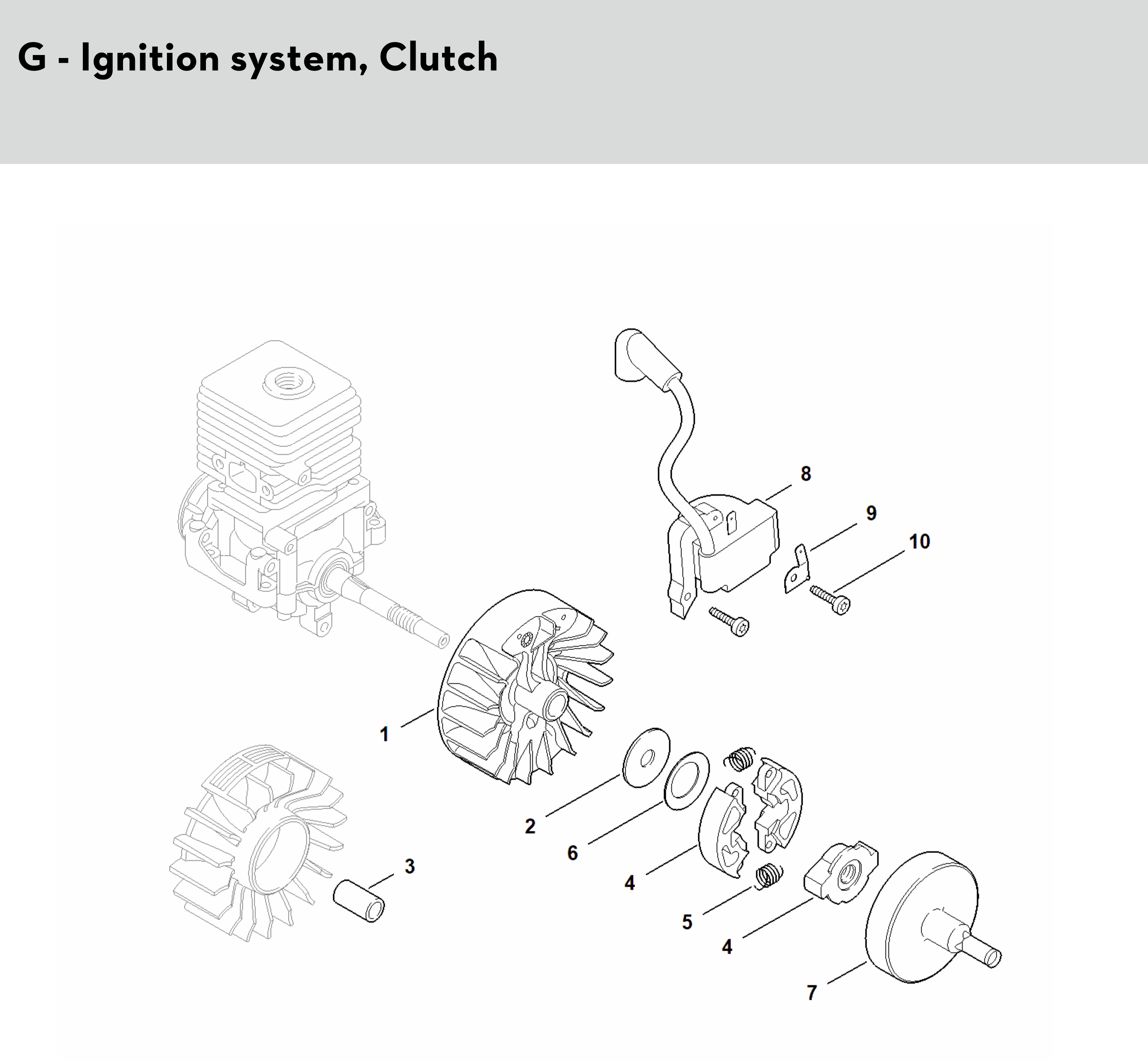 G - Ignition system, Clutch

8
9
10
1
2
6
4
3
5
4
7